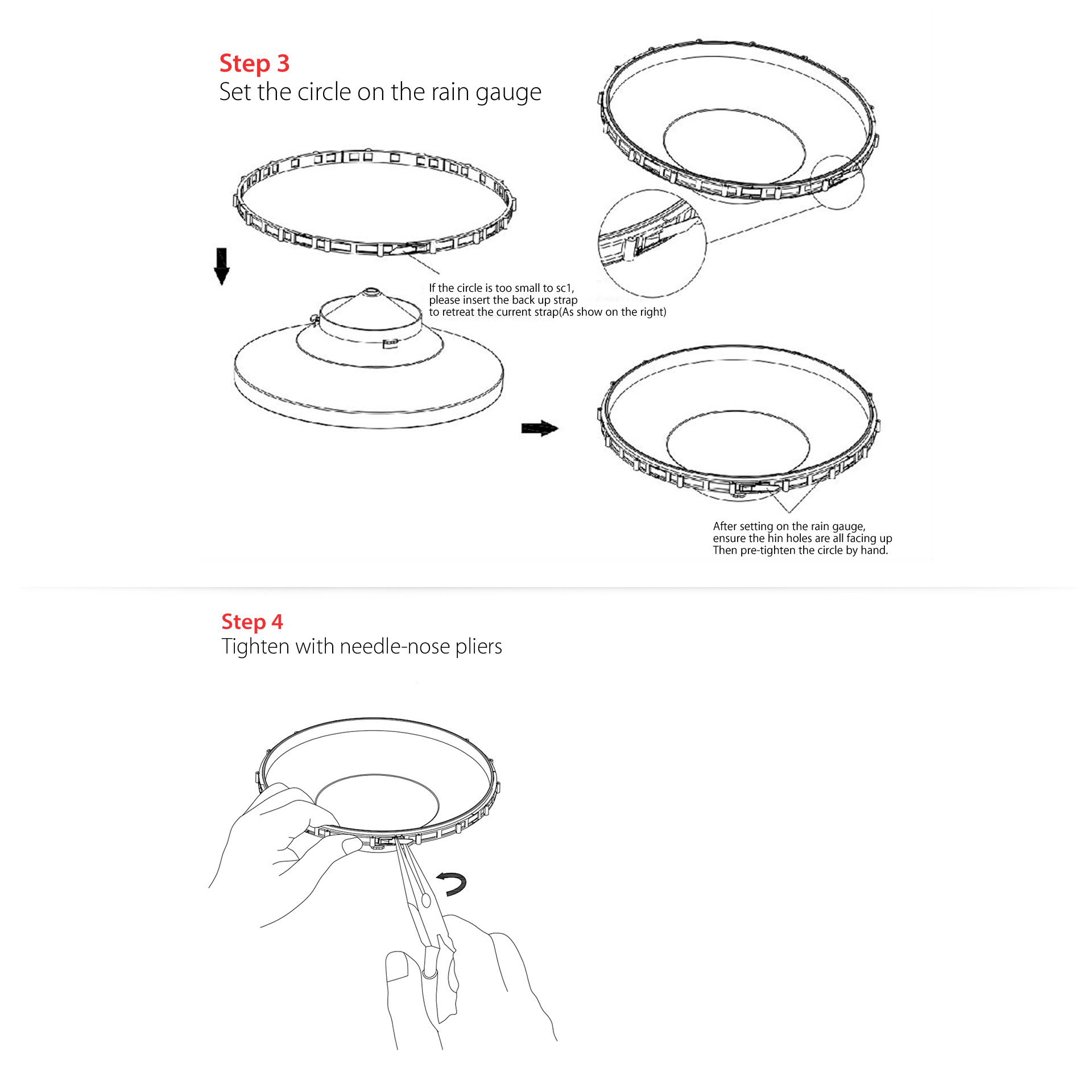 Step 3
Set the circle on the rain gauge

If the circle is too small to sc1, please insert the back up strap to retreat the current strap(As show on the right)

After setting on the rain gauge, ensure the hin holes are all facing up Then pre-tighten the circle by hand.

Step 4
Tighten with needle-nose pliers