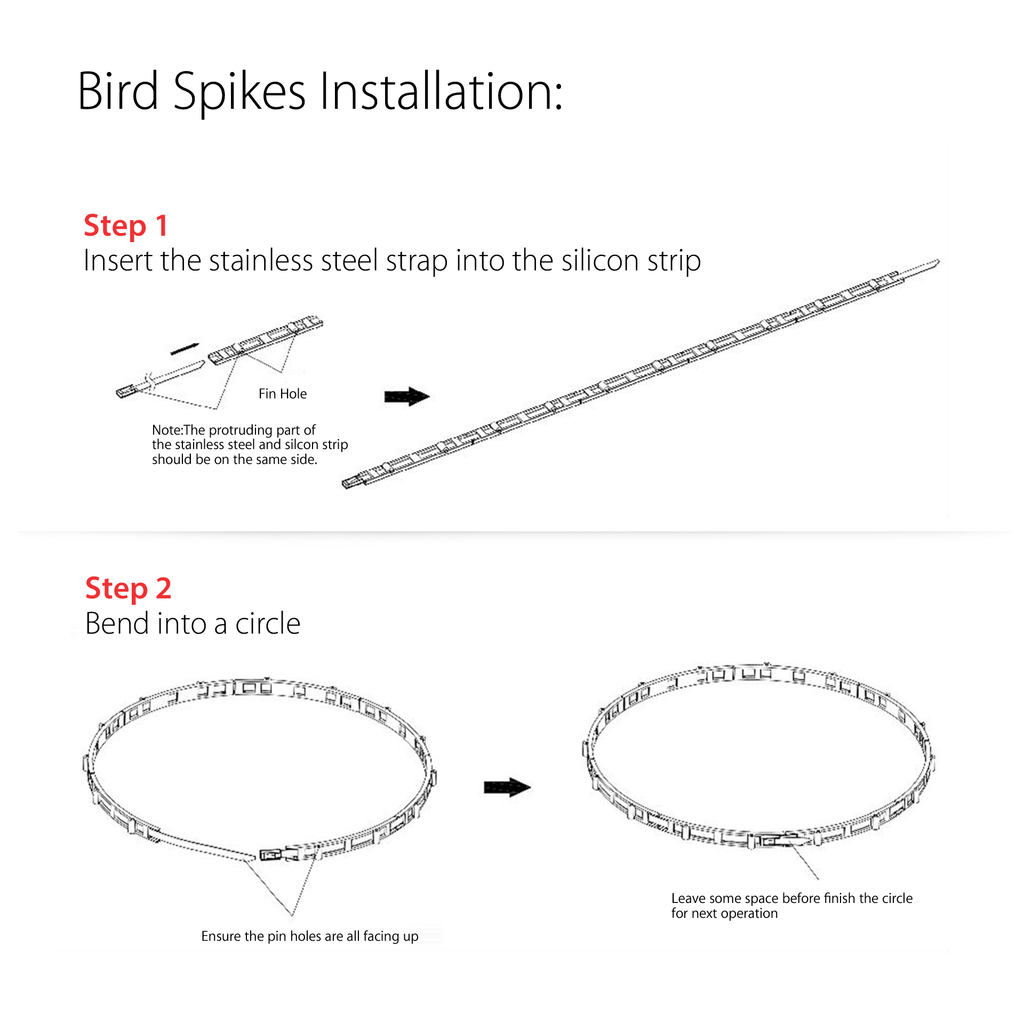 Bird Spikes Installation:

Step 1
Insert the stainless steel strap into the silicon strip

Fin Hole

Note:The protruding part of the stainless steel and silcon strip should be on the same side.

Step 2
Bend into a circle

Ensure the pin holes are all facing up

Leave some space before finish the circle for next operation