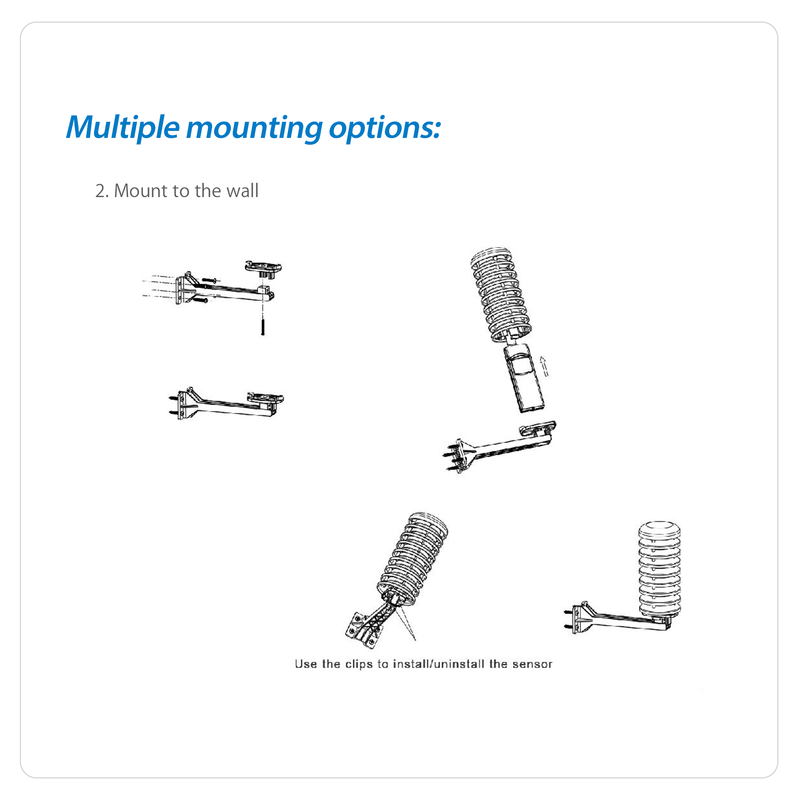 Multiple mounting options:

2. Mount to the wall

Use the clips to install/uninstall the sensor