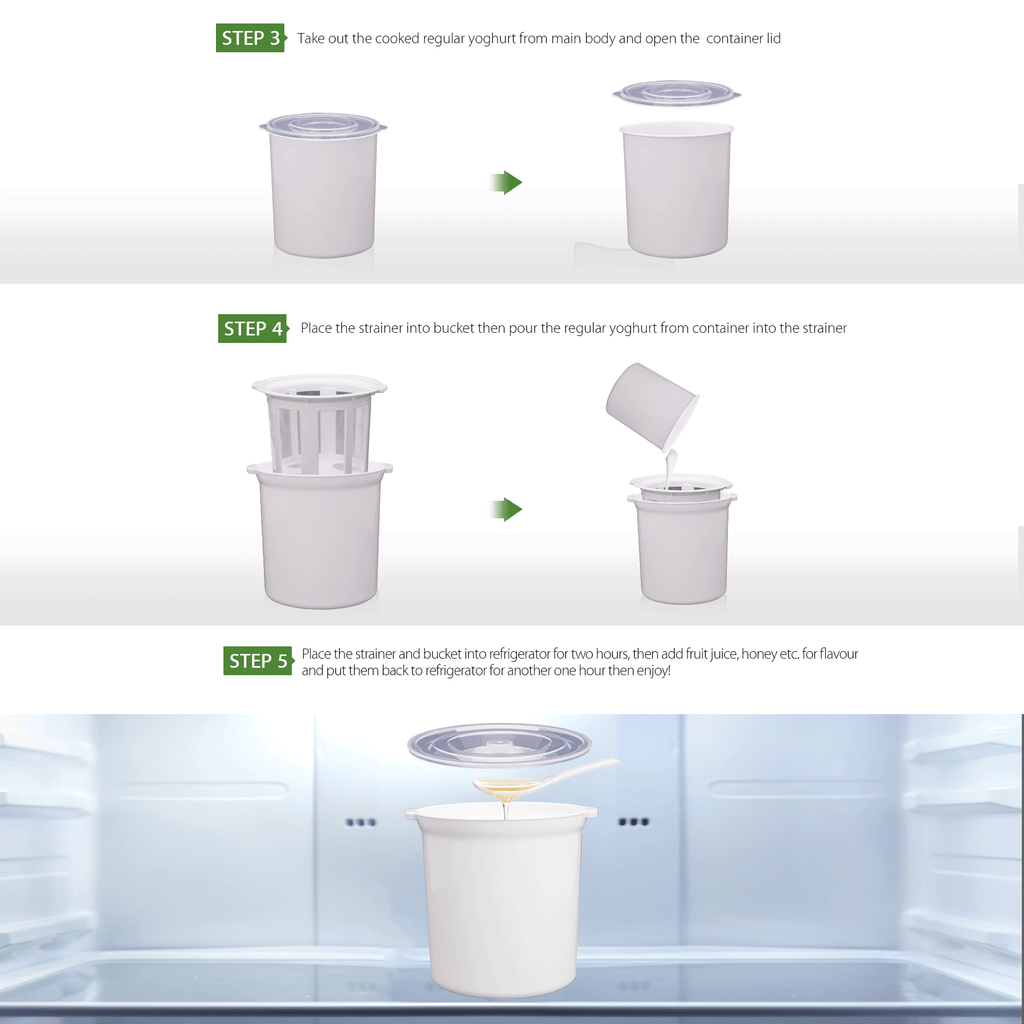 STEP 3 Take out the cooked regular yoghurt from main body and open the container lid

STEP 4 Place the strainer into bucket then pour the regular yoghurt from container into the strainer

STEP 5 Place the strainer and bucket into refrigerator for two hours, then add fruit juice, honey etc. for flavour and put them back to refrigerator for another one hour then enjoy!