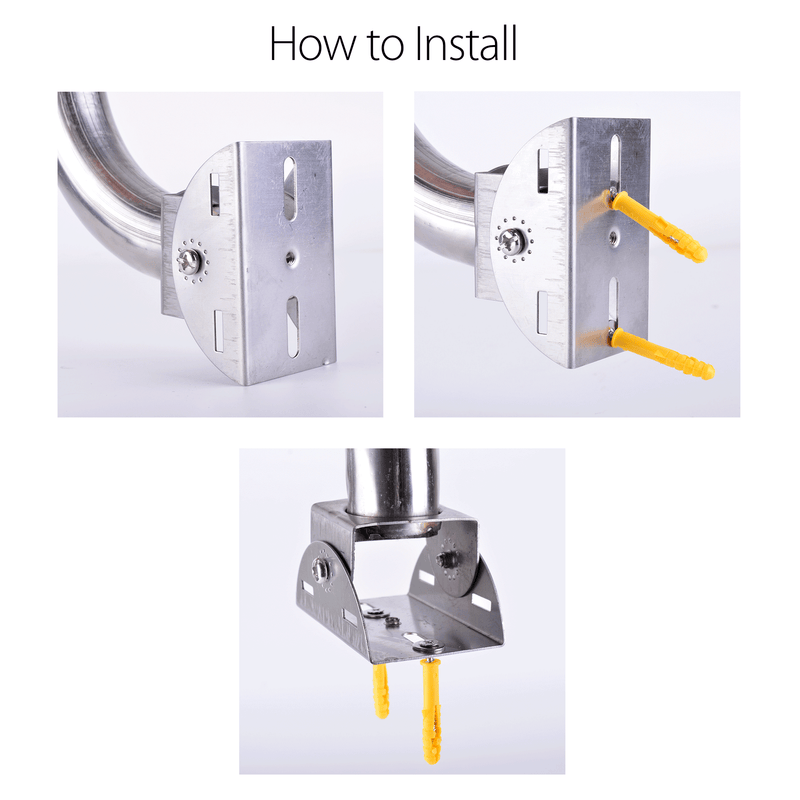 How to Install