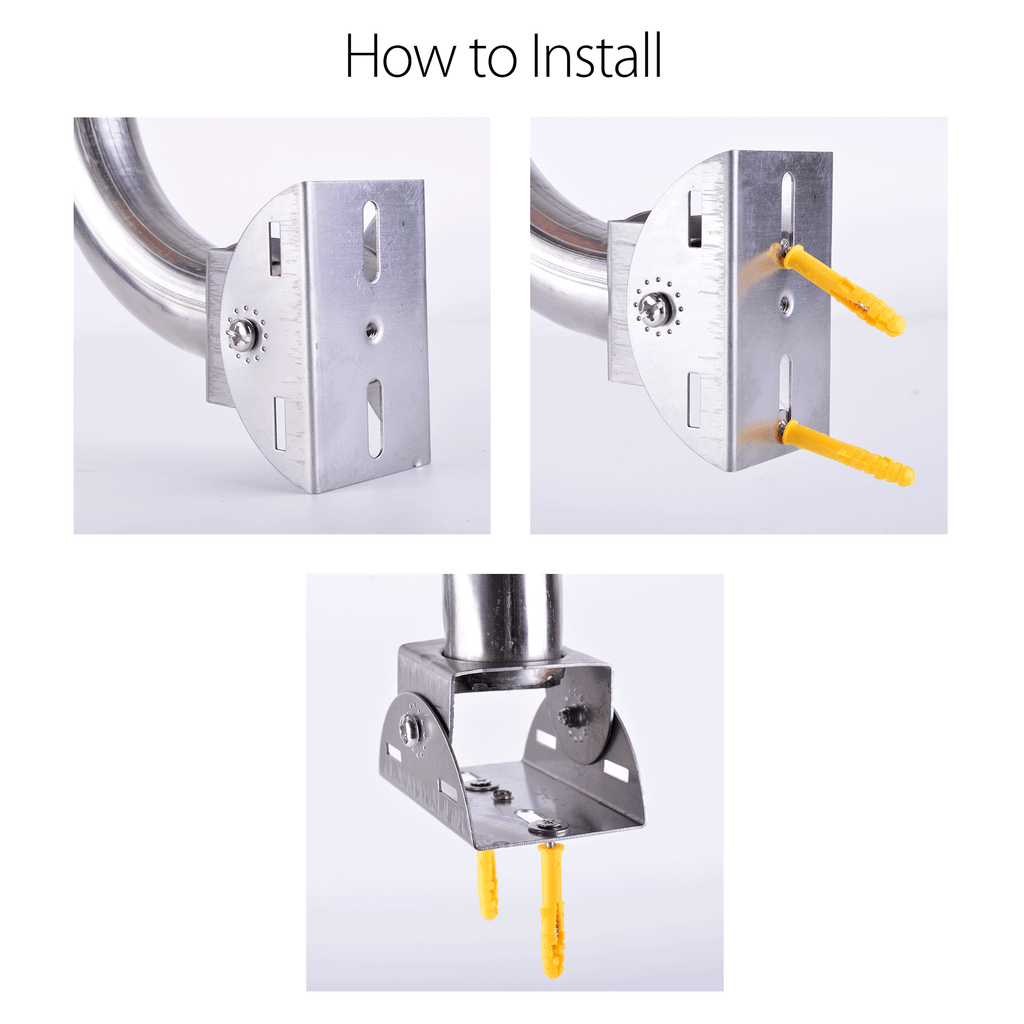 How to Install