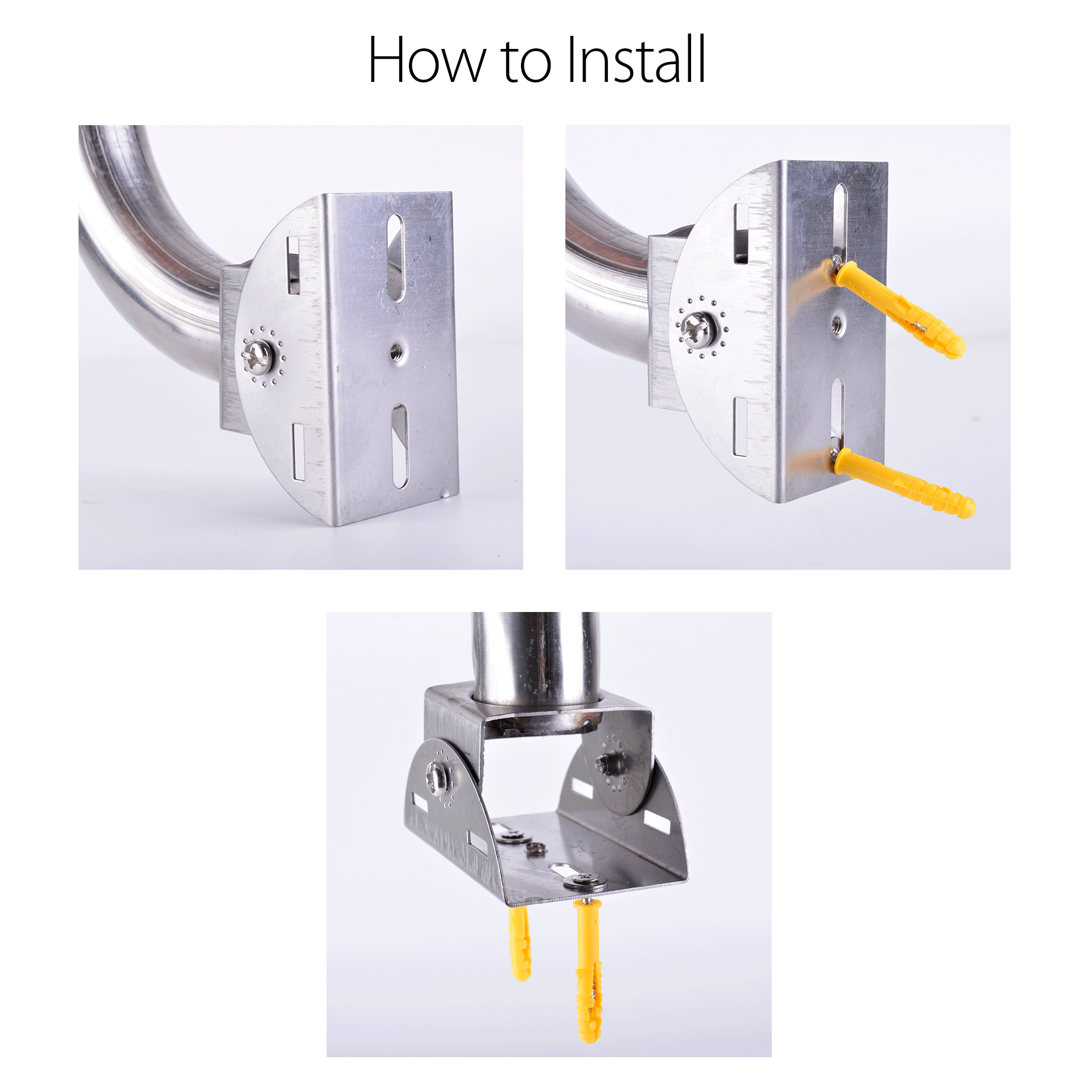 How to Install