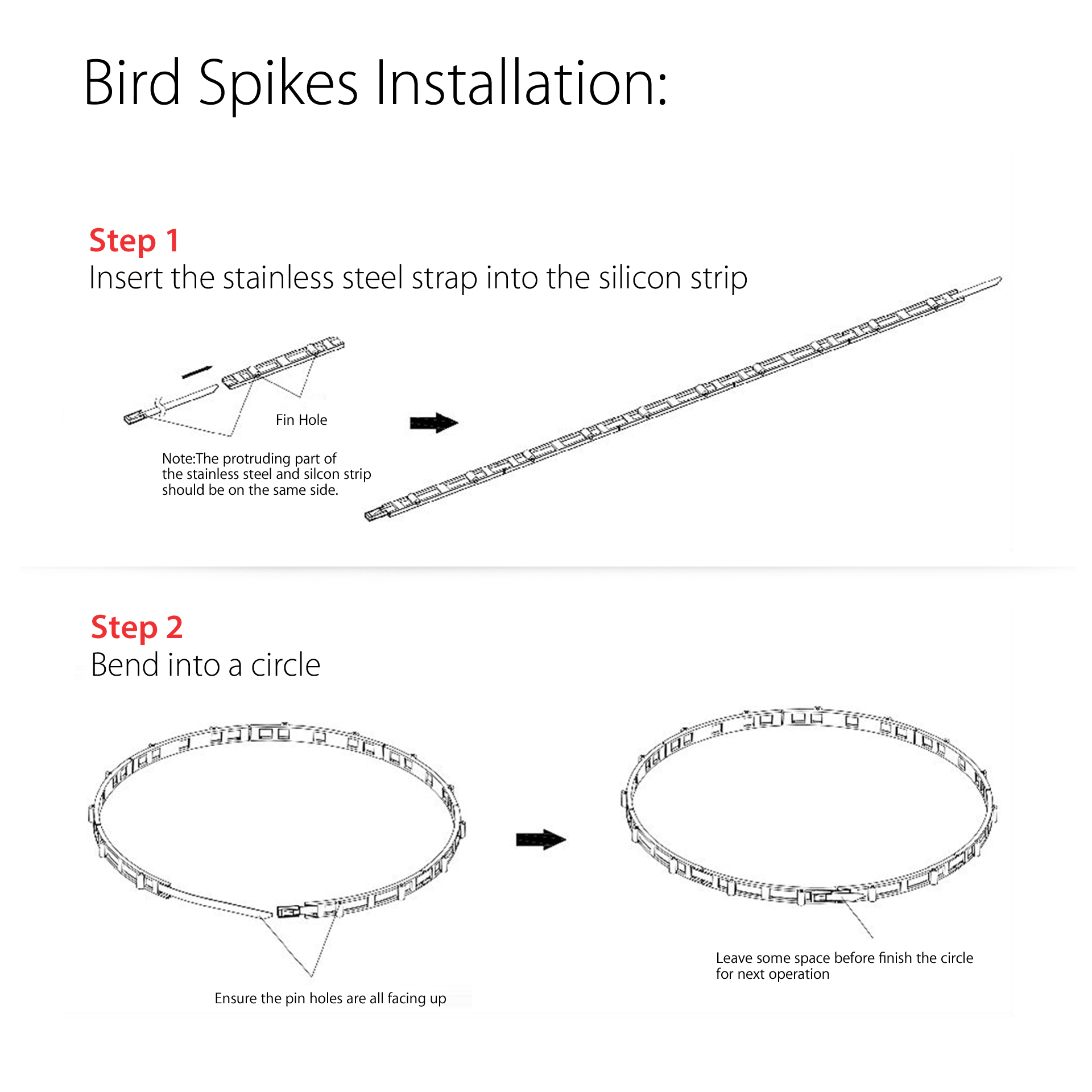 Bird Spikes Installation:

Step 1
Insert the stainless steel strap into the silicon strip

Fin Hole

Note:The protruding part of the stainless steel and silcon strip should be on the same side.

Step 2
Bend into a circle

Ensure the pin holes are all facing up

Leave some space before finish the circle for next operation