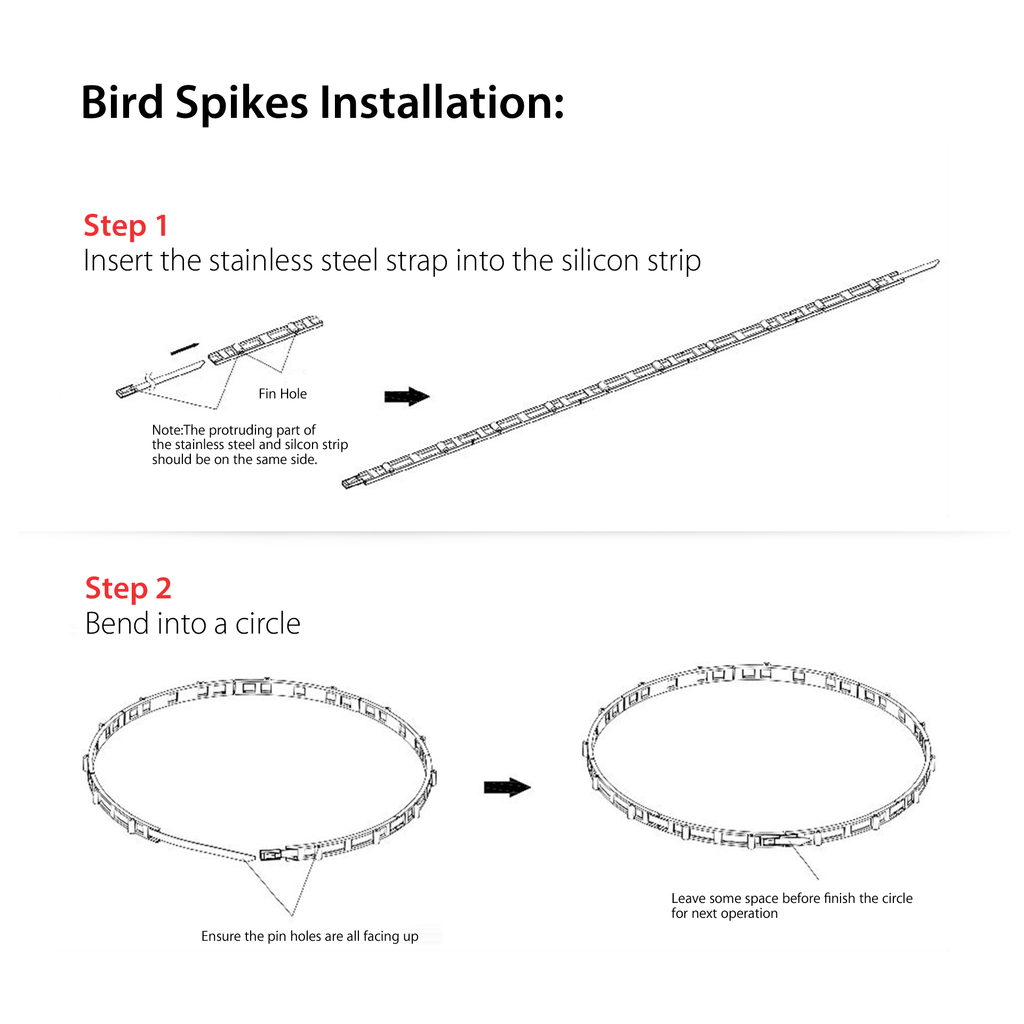 Bird Spikes Installation:

Step 1
Insert the stainless steel strap into the silicon strip

Fin Hole

Note:The protruding part of the stainless steel and silcon strip should be on the same side.

Step 2
Bend into a circle

Ensure the pin holes are all facing up

Leave some space before finish the circle for next operation