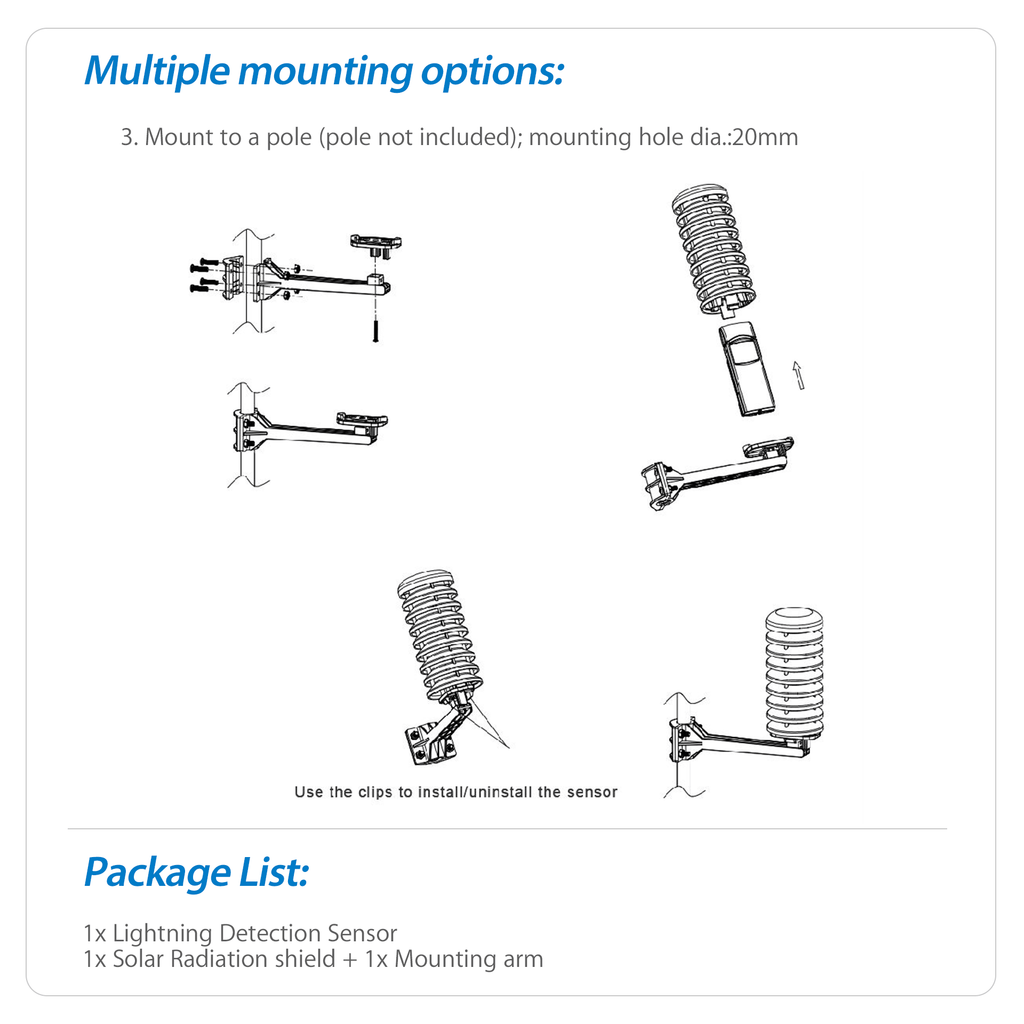 Multiple mounting options:

3. Mount to a pole (pole not included); mounting hole dia.:20mm

Use the clips to install/uninstall the sensor

Package List:

1x Lightning Detection Sensor
1x Solar Radiation shield + 1x Mounting arm