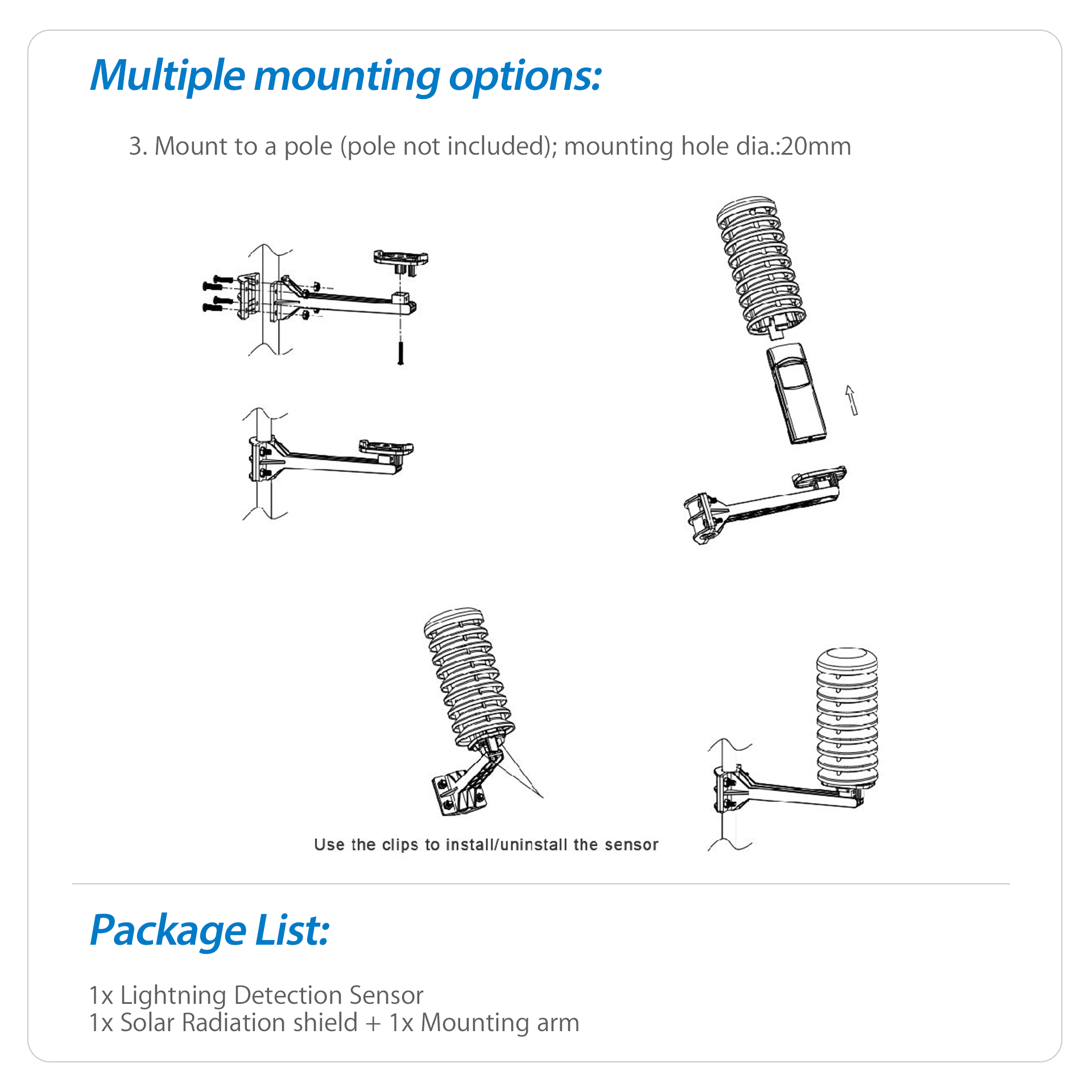 Multiple mounting options:

3. Mount to a pole (pole not included); mounting hole dia.:20mm

Use the clips to install/uninstall the sensor

Package List:

1x Lightning Detection Sensor
1x Solar Radiation shield + 1x Mounting arm