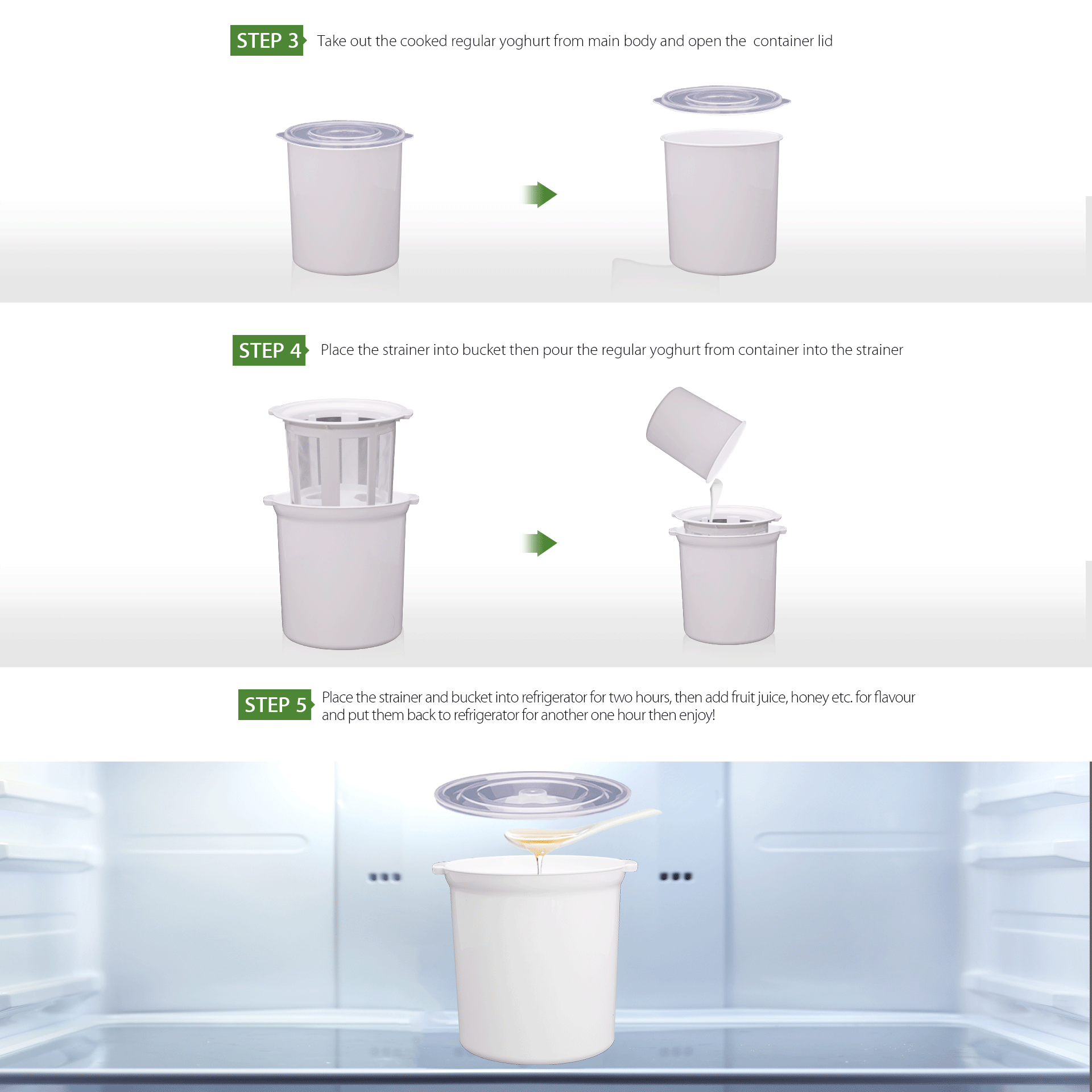 STEP 3 Take out the cooked regular yoghurt from main body and open the container lid

STEP 4 Place the strainer into bucket then pour the regular yoghurt from container into the strainer

STEP 5 Place the strainer and bucket into refrigerator for two hours, then add fruit juice, honey etc. for flavour and put them back to refrigerator for another one hour then enjoy!