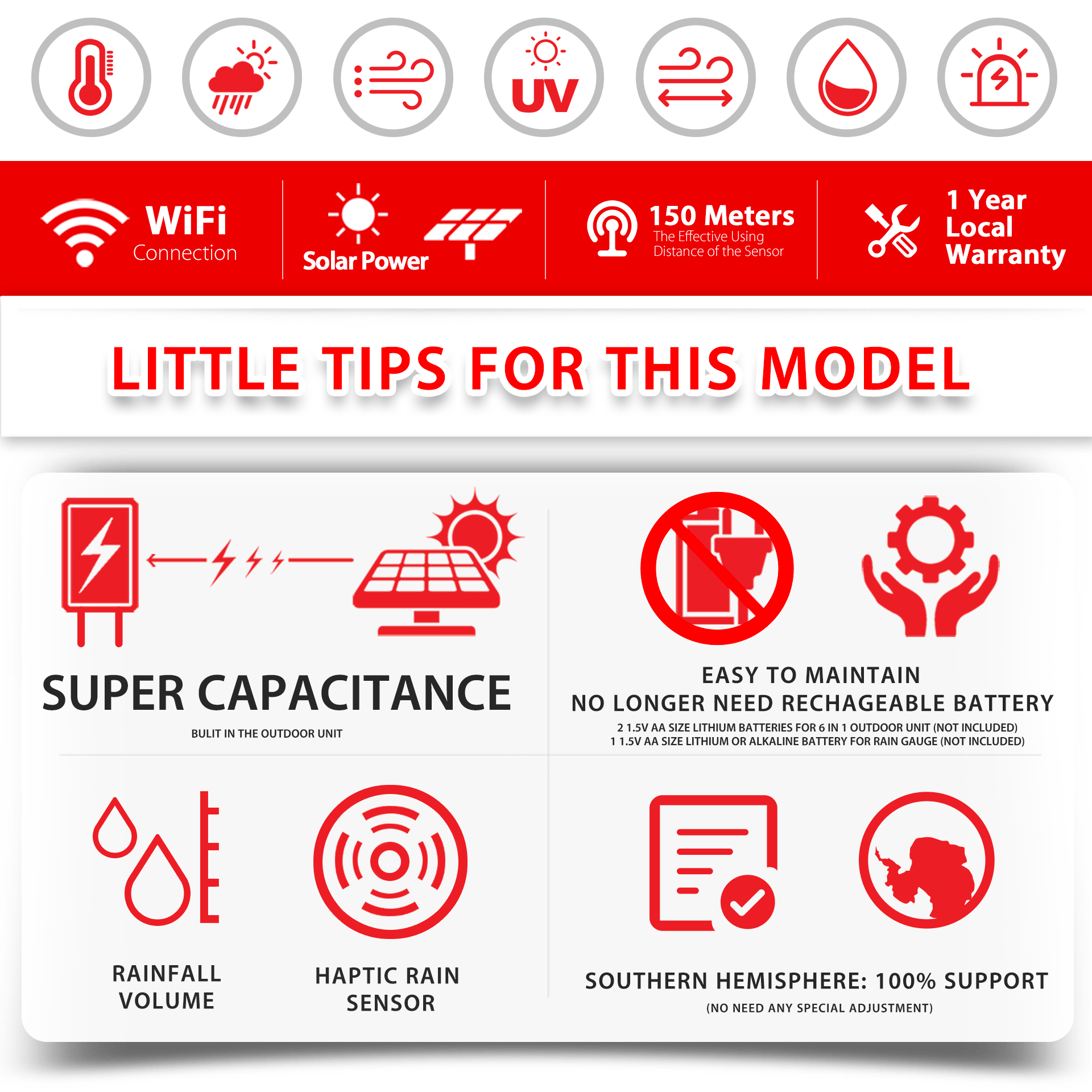 UV

WiFi
Connection

Solar Power

150 Meters
The Effective Using
Distance of the Sensor

1 Year
Local
Warranty

LITTLE TIPS FOR THIS MODEL

SUPER CAPACITANCE
BULIT IN THE OUTDOOR UNIT

EASY TO MAINTAIN
NO LONGER NEED RECHAGEABLE BATTERY
2 1.5V AA SIZE LITHIUM BATTERIES FOR 6 IN 1 OUTDOOR UNIT (NOT INCLUDED)
1 1.5V AA SIZE LITHIUM OR ALKALINE BATTERY FOR RAIN GAUGE (NOT INCLUDED)

RAINFALL
VOLUME

HAPTIC RAIN
SENSOR

SOUTHERN HEMISPHERE: 100% SUPPORT
(NO NEED ANY SPECIAL ADJUSTMENT)