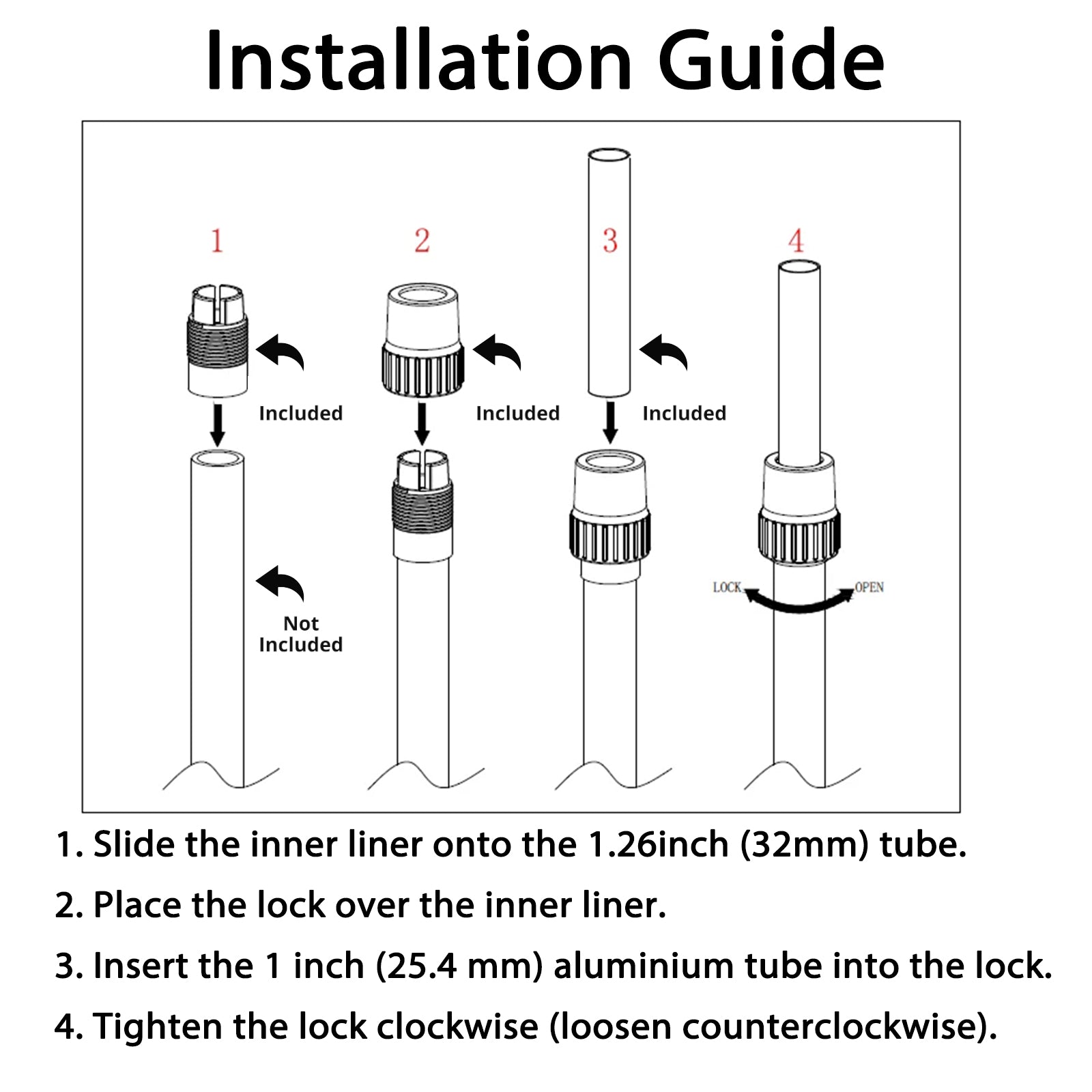 Installation Guide

1

Included

Not Included

2

Included

3

Included

4

LOCK

OPEN

1. Slide the inner liner onto the 1.26inch (32mm) tube.

2. Place the lock over the inner liner.

3. Insert the 1 inch (25.4 mm) aluminium tube into the lock.

4. Tighten the lock clockwise (loosen counterclockwise).