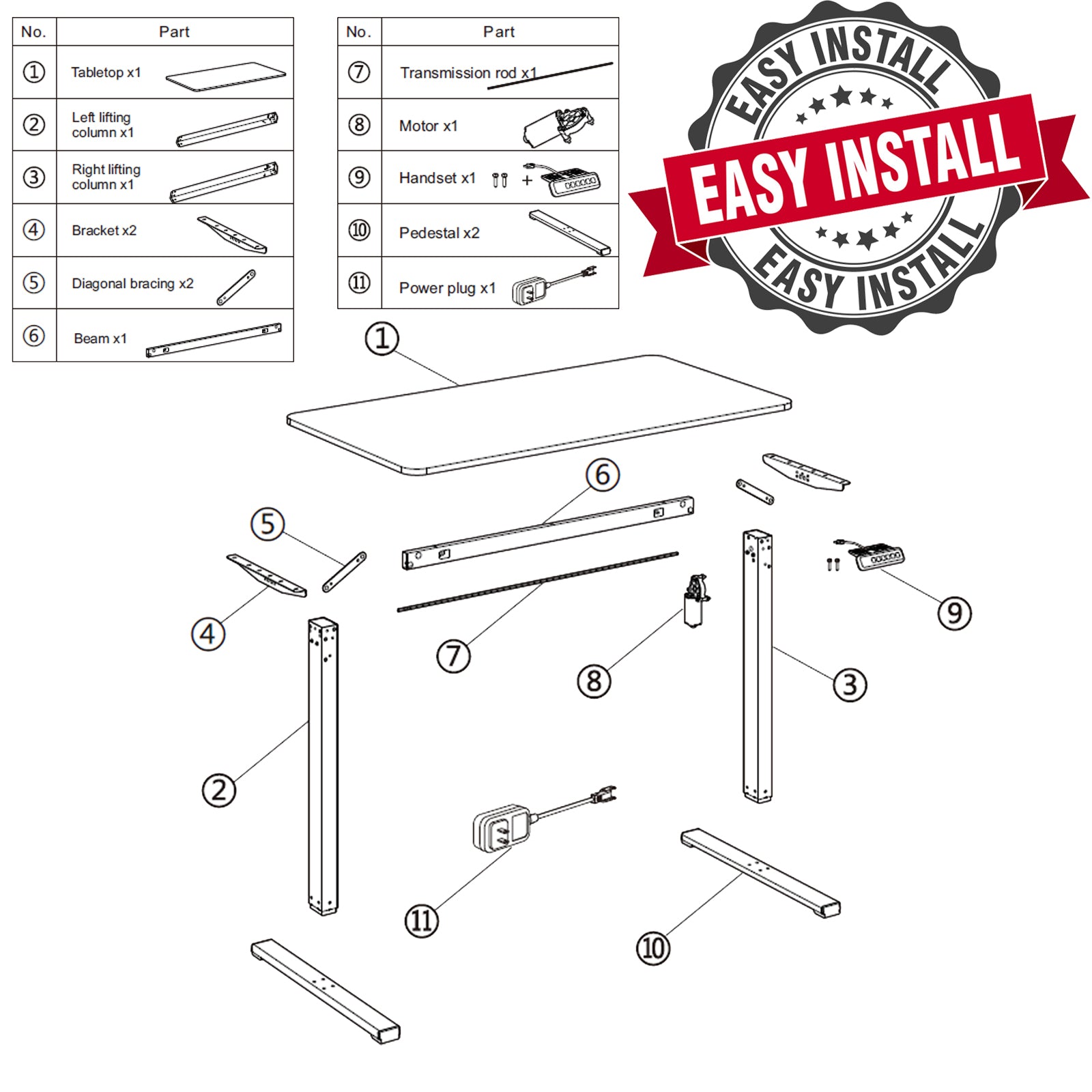 | No. | Part |
|---|---|
| ① | Tabletop x1 |
| ② | Left lifting column x1 |
| ③ | Right lifting column x1 |
| ④ | Bracket x2 |
| ⑤ | Diagonal bracing x2 |
| ⑥ | Beam x1 |

| No. | Part |
|---|---|
| ⑦ | Transmission rod x1 |
| ⑧ | Motor x1 |
| ⑨ | Handset x1 + |
| ⑩ | Pedestal x2 |
| ⑪ | Power plug x1 |

EASY INSTALL
EASY INSTALL
EASY INSTALL

①
⑥
⑤
④
⑦
⑧
⑨
③
②
⑪
⑩